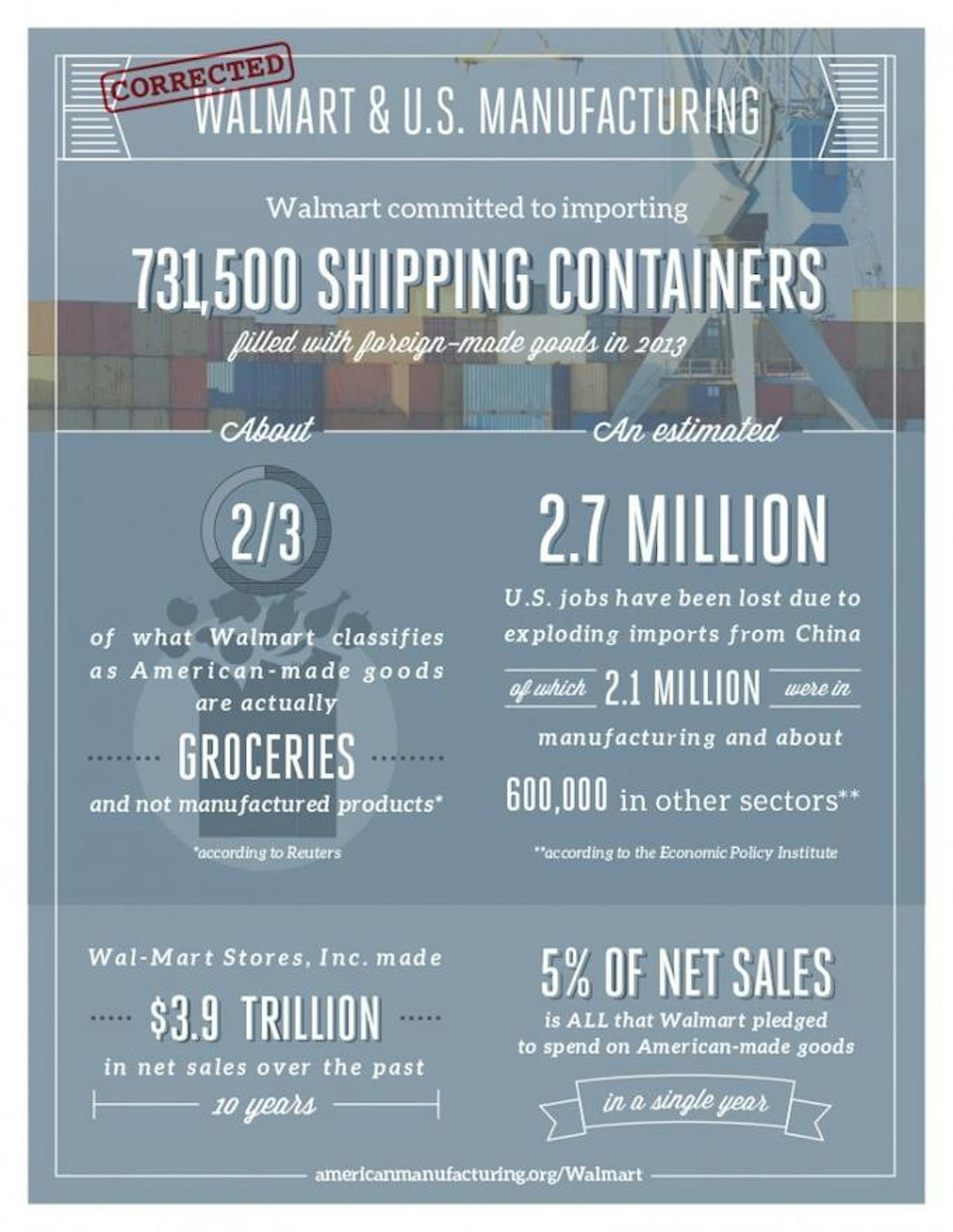 CORRECTED

WALMART & U.S. MANUFACTURING

Walmart committed to importing

731,500 SHIPPING CONTAINERS

filled with foreign-made goods in 2013

About

2/3

of what Walmart classifies as American-made goods are actually

GROCERIES

and not manufactured products*

*according to Reuters

An estimated

2.7 MILLION

U.S. jobs have been lost due to exploding imports from China

of which 2.1 MILLION were in manufacturing and about

600,000 in other sectors**

**according to the Economic Policy Institute

Wal-Mart Stores, Inc. made

$3.9 TRILLION

in net sales over the past

10 years

5% OF NET SALES

is ALL that Walmart pledged to spend on American-made goods

in a single year

americanmanufacturing.org/Walmart